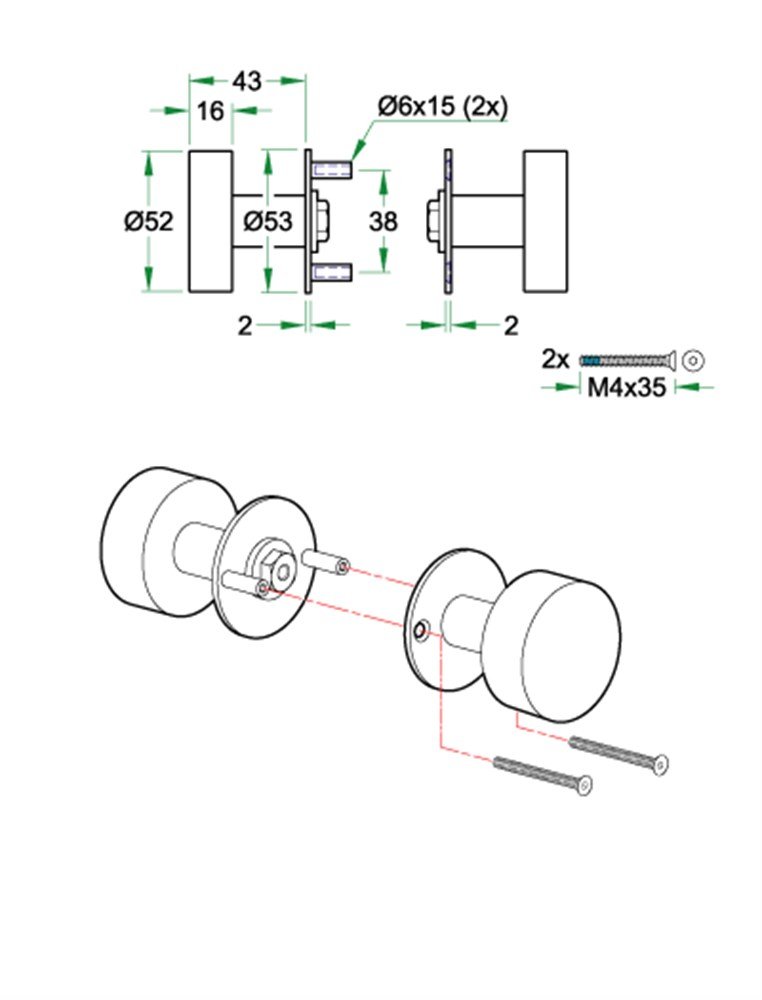 43
16
Ø6x15 (2x)
Ø52
Ø53
38
2
2
2x
M4x35