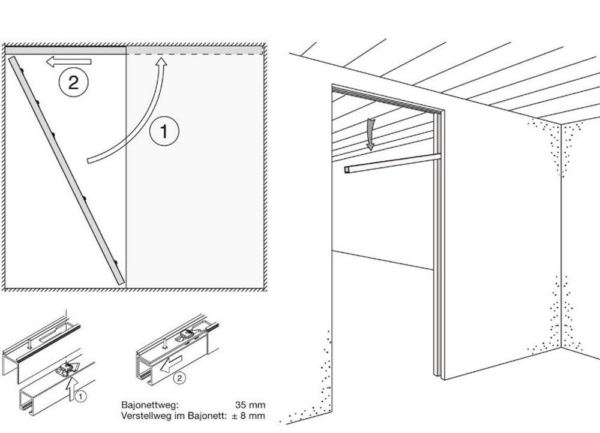 2

1

1

2

Bajonettweg: 35 mm
Verstellweg im Bajonett: ± 8 mm